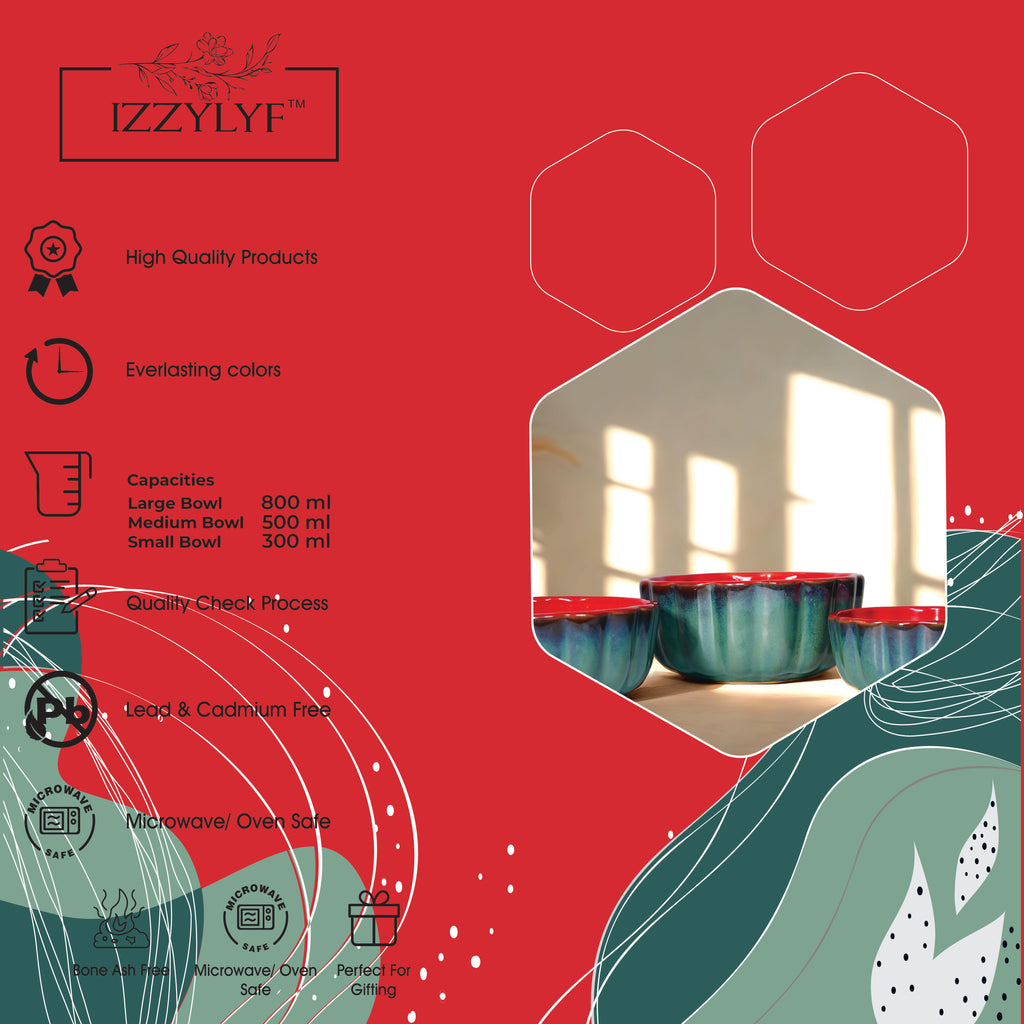 IZZYLYF™

High Quality Products

Everlasting colors

Capacities
Large Bowl 800 ml
Medium Bowl 500 ml
Small Bowl 300 ml

Quality Check Process

Pb

Lead & Cadmium Free

MICROWAVE SAFE

Microwave/ Oven Safe

Bone Ash Free

MICROWAVE SAFE

Microwave/ Oven Safe

Perfect For Gifting