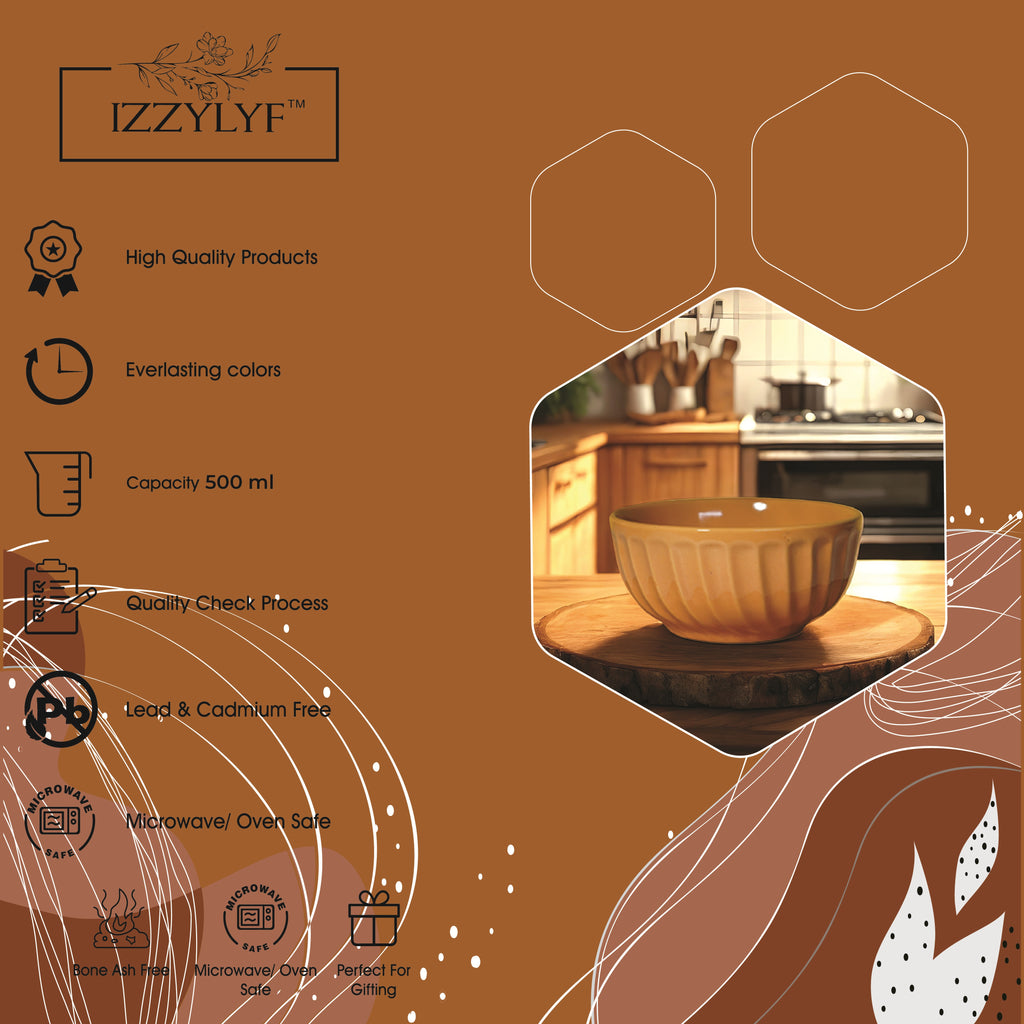 IZZYLYF™

High Quality Products

Everlasting colors

Capacity 500 ml

Quality Check Process

Pb

Lead & Cadmium Free

MICROWAVE SAFE

Microwave/ Oven Safe

Bone Ash Free

MICROWAVE SAFE

Microwave/ Oven Safe

Perfect For Gifting