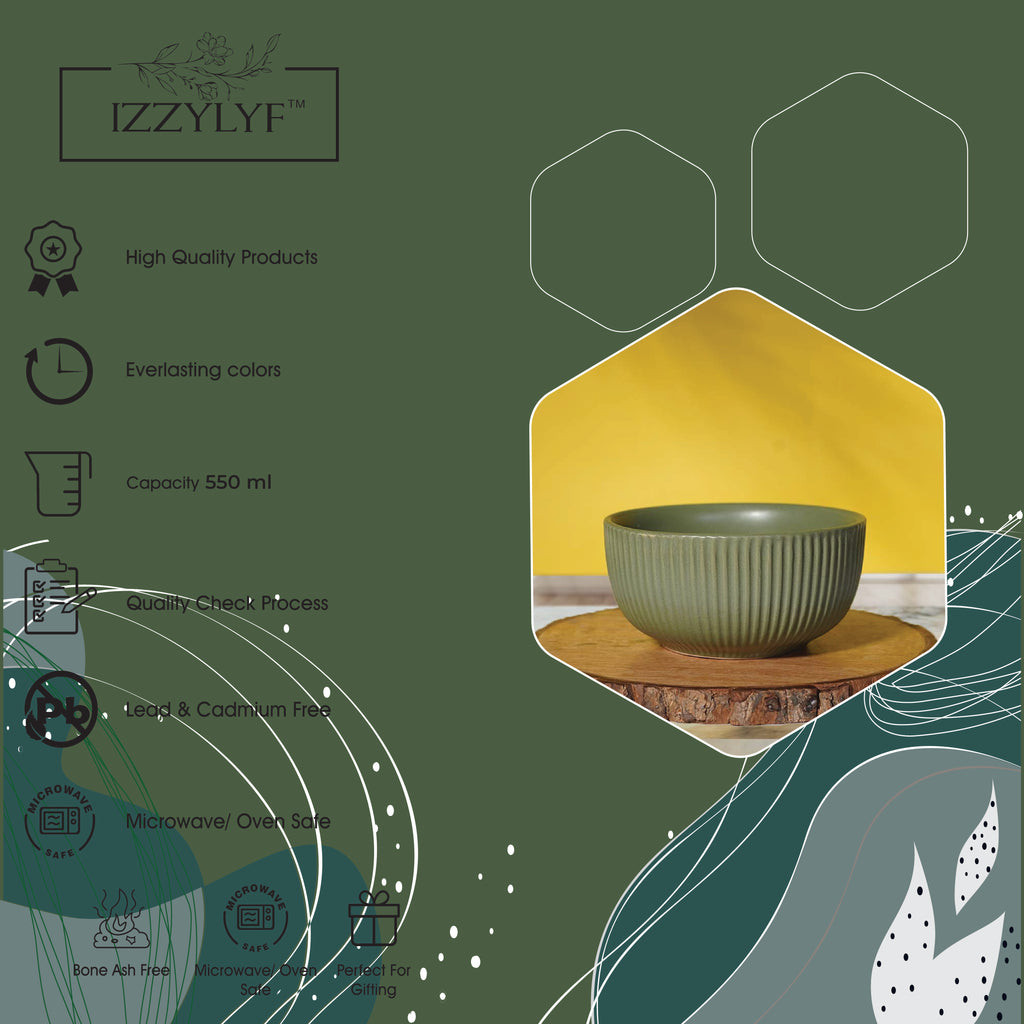 IZZYLYF™

High Quality Products

Everlasting colors

Capacity 550 ml

Quality Check Process

Pb

Lead & Cadmium Free

MICROWAVE SAFE

Microwave/ Oven Safe

Bone Ash Free

MICROWAVE SAFE

Microwave/ Oven Safe

Perfect For Gifting