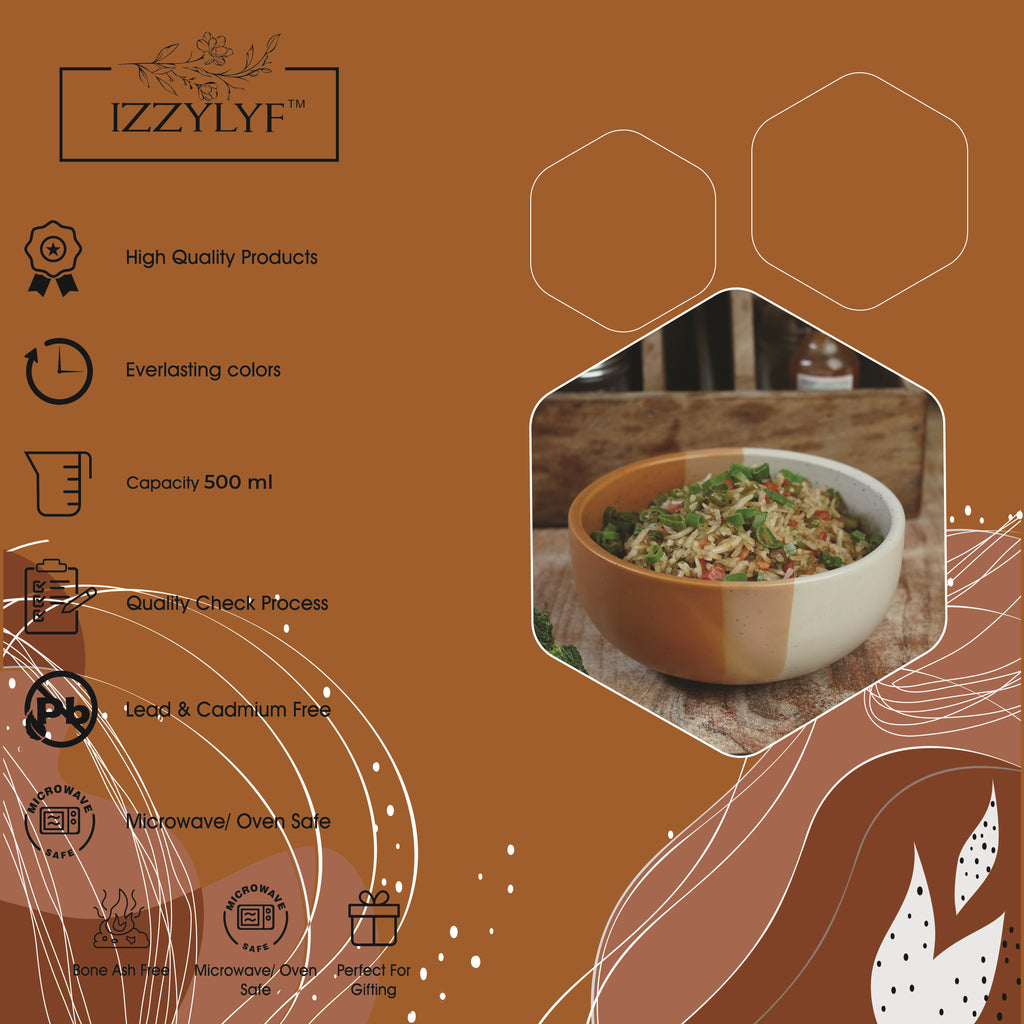 IZZYLYF™

High Quality Products

Everlasting colors

Capacity 500 ml

Quality Check Process

Pb

Lead & Cadmium Free

MICROWAVE SAFE

Microwave/ Oven Safe

Bone Ash Free

MICROWAVE SAFE

Microwave/ Oven Safe

Perfect For Gifting